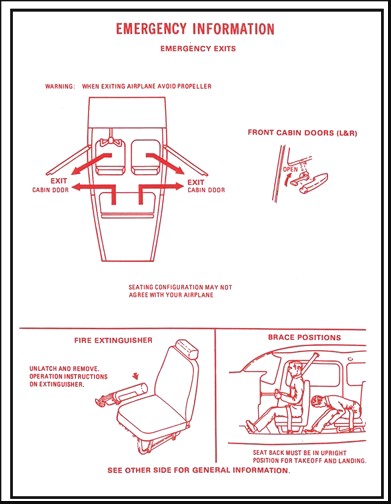 EMERGENCY INFORMATION

EMERGENCY EXITS

WARNING: WHEN EXITING AIRPLANE AVOID PROPELLER

EXIT
CABIN DOOR

EXIT
CABIN DOOR

FRONT CABIN DOORS (L&R)

OPEN

SEATING CONFIGURATION MAY NOT AGREE WITH YOUR AIRPLANE

FIRE EXTINGUISHER

UNLATCH AND REMOVE. OPERATION INSTRUCTIONS ON EXTINGUISHER.

BRACE POSITIONS

SEAT BACK MUST BE IN UPRIGHT POSITION FOR TAKEOFF AND LANDING.

SEE OTHER SIDE FOR GENERAL INFORMATION.